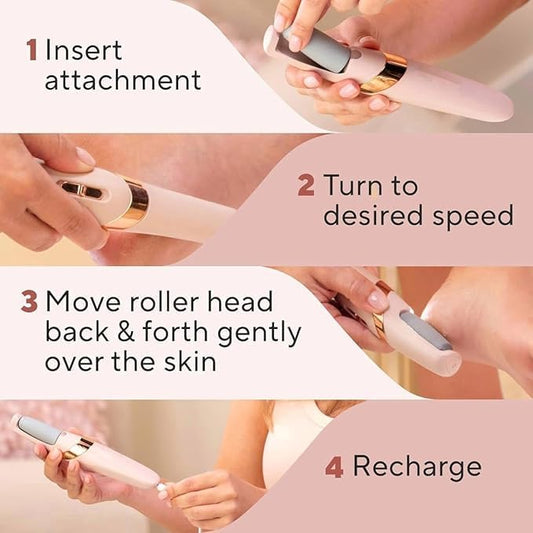 1 Insert attachment

2 Turn to desired speed

3 Move roller head back & forth gently over the skin

4 Recharge